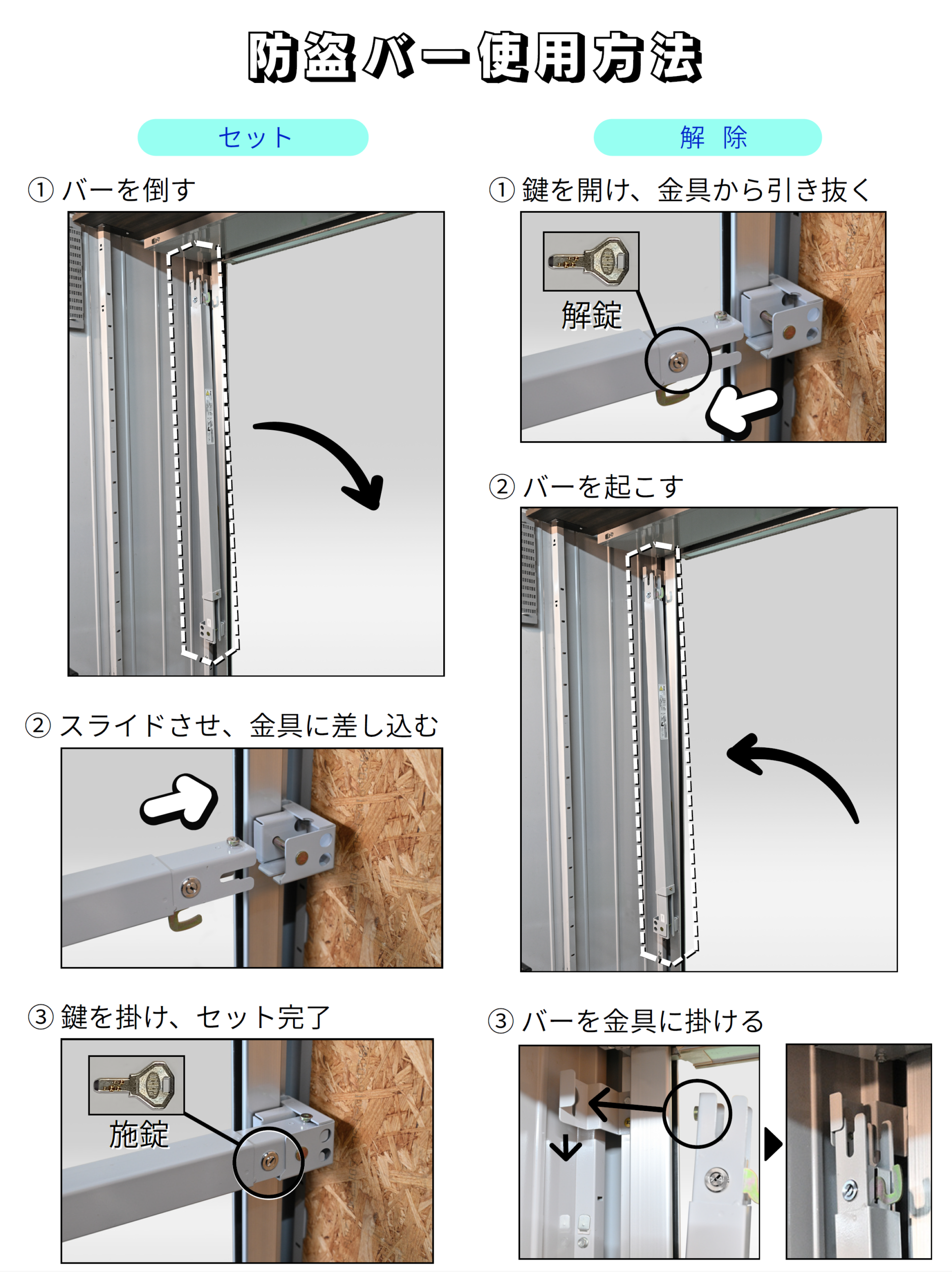 防盗バー使用方法

セット

① バーを倒す

② スライドさせ、金具に差し込む

③ 鍵を掛け、セット完了

施錠

解 除

① 鍵を開け、金具から引き抜く

解錠

② バーを起こす

③ バーを金具に掛ける